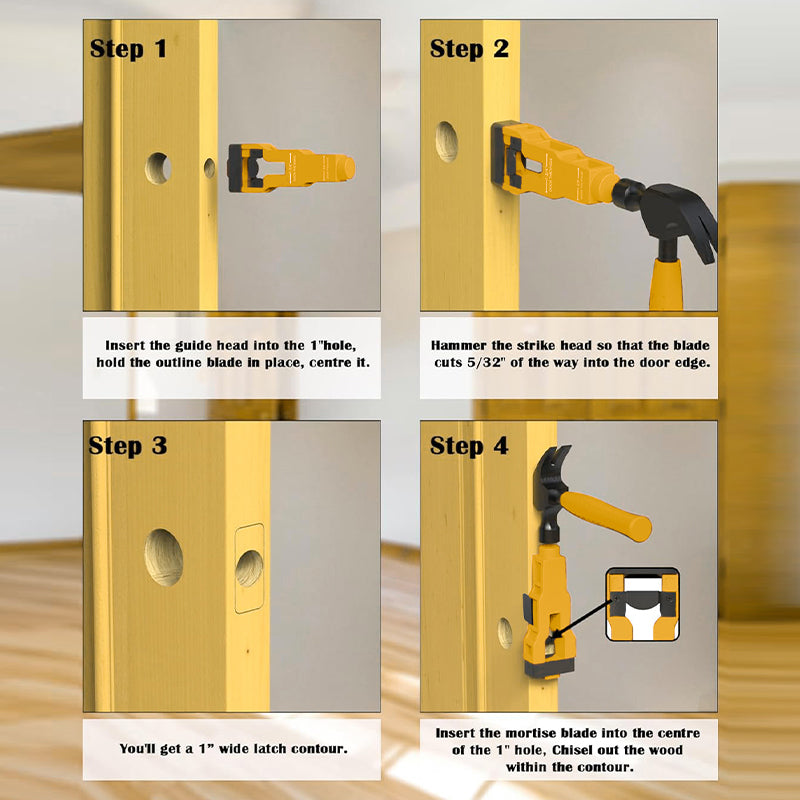 Step 1

Insert the guide head into the 1"hole, hold the outline blade in place, centre it.

Step 2

Hammer the strike head so that the blade cuts 5/32" of the way into the door edge.

Step 3

You'll get a 1" wide latch contour.

Step 4

Insert the mortise blade into the centre of the 1" hole, Chisel out the wood within the contour.