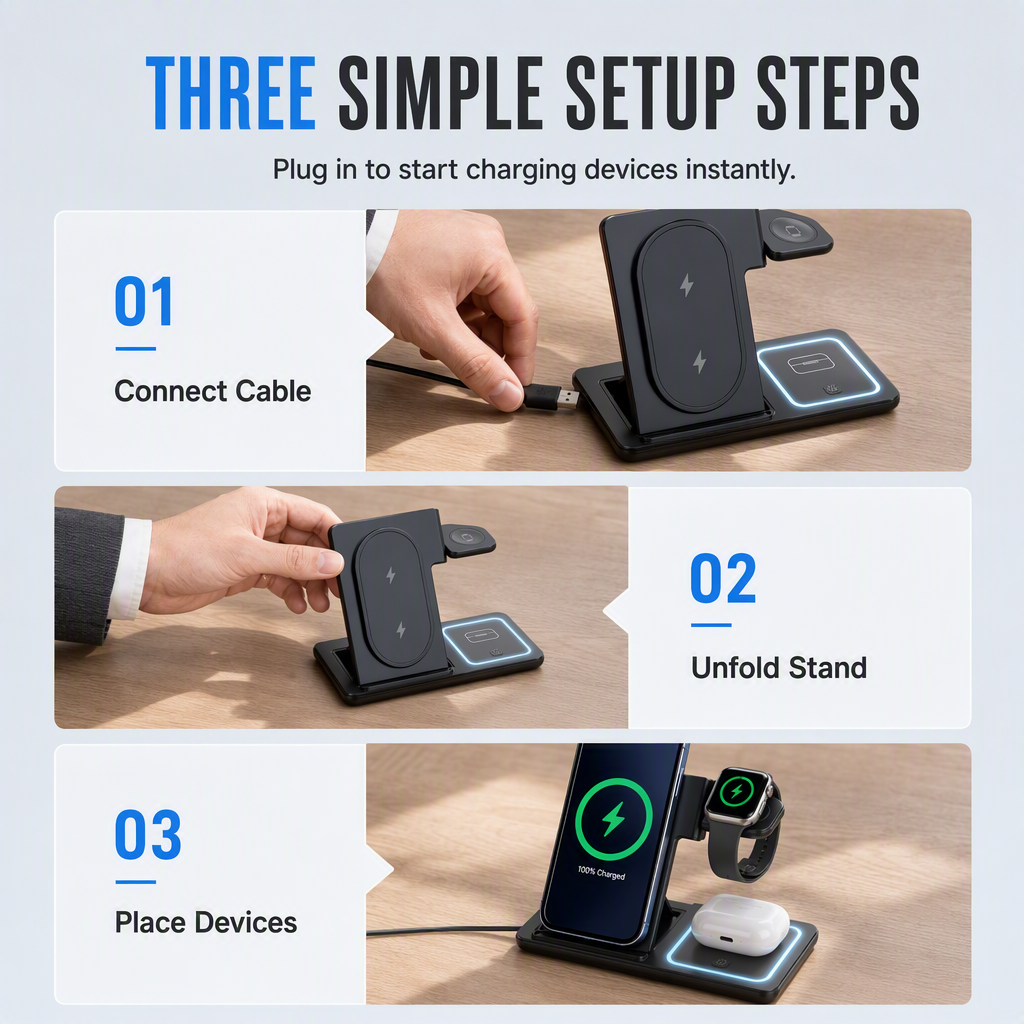 THREE SIMPLE SETUP STEPS

Plug in to start charging devices instantly.

01

Connect Cable

02

Unfold Stand

03

Place Devices

100% Charged