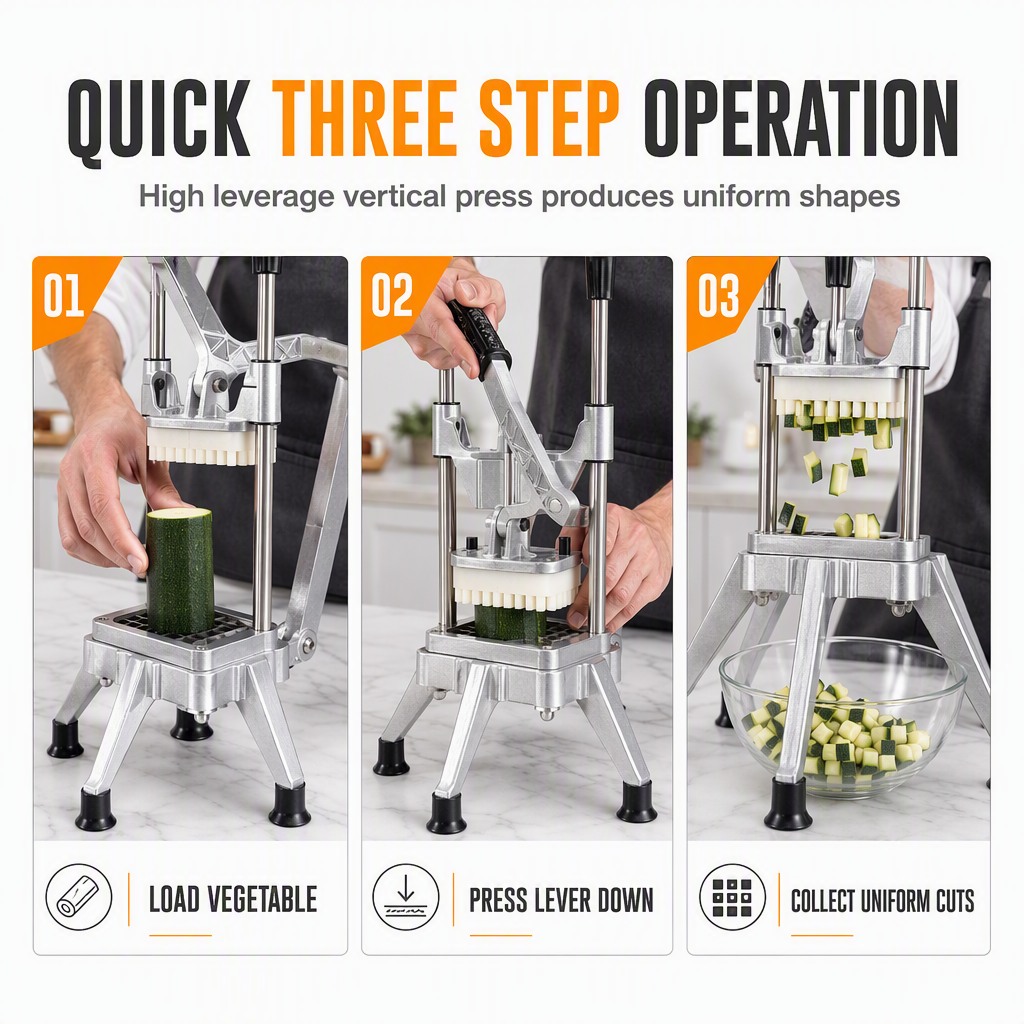 QUICK THREE STEP OPERATION

High leverage vertical press produces uniform shapes

01

LOAD VEGETABLE

02

PRESS LEVER DOWN

03

COLLECT UNIFORM CUTS