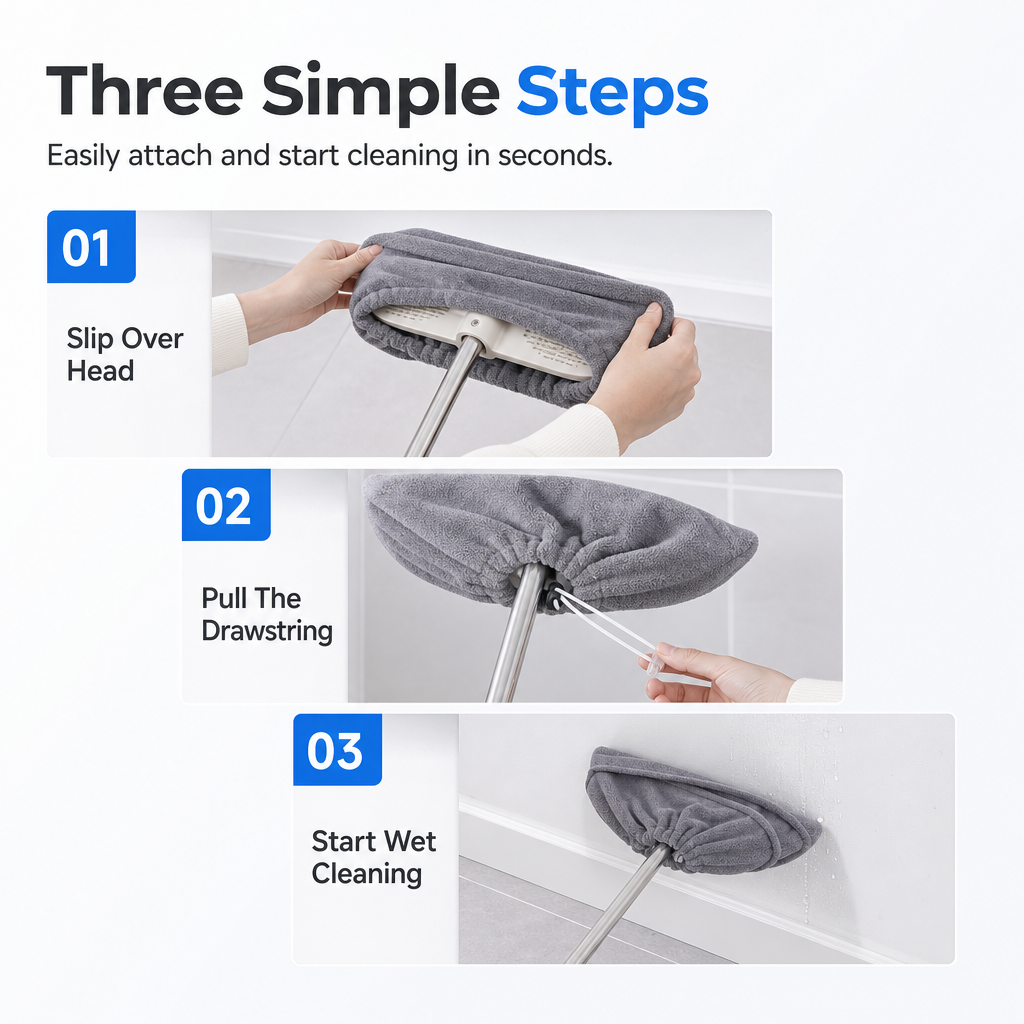 Three Simple Steps

Easily attach and start cleaning in seconds.

01

Slip Over Head

02

Pull The Drawstring

03

Start Wet Cleaning