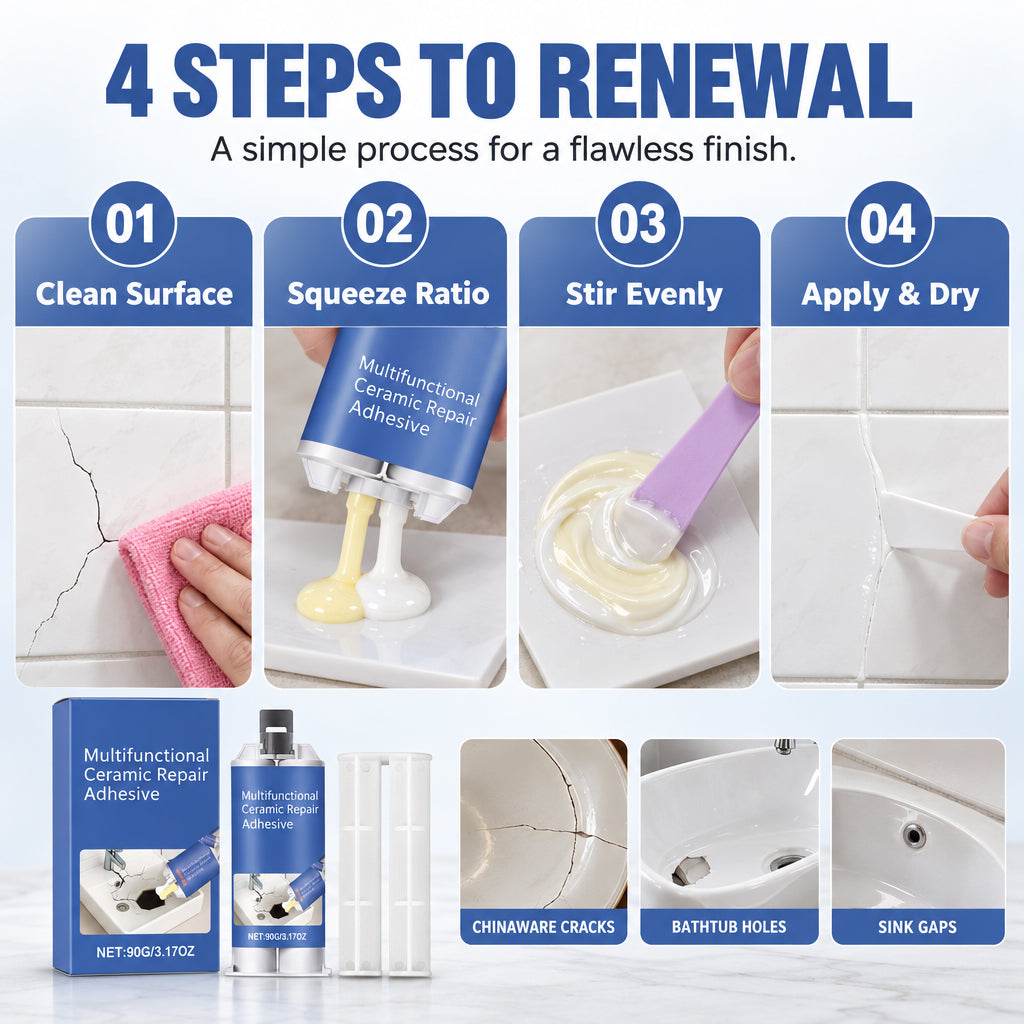 4 STEPS TO RENEWAL

A simple process for a flawless finish.

01
Clean Surface

02
Squeeze Ratio

Multifunctional Ceramic Repair Adhesive

03
Stir Evenly

04
Apply & Dry

Multifunctional Ceramic Repair Adhesive

NET:90G/3.17OZ

Multifunctional Ceramic Repair Adhesive

NET:90G/3.17OZ

CHINAWARE CRACKS

BATHTUB HOLES

SINK GAPS