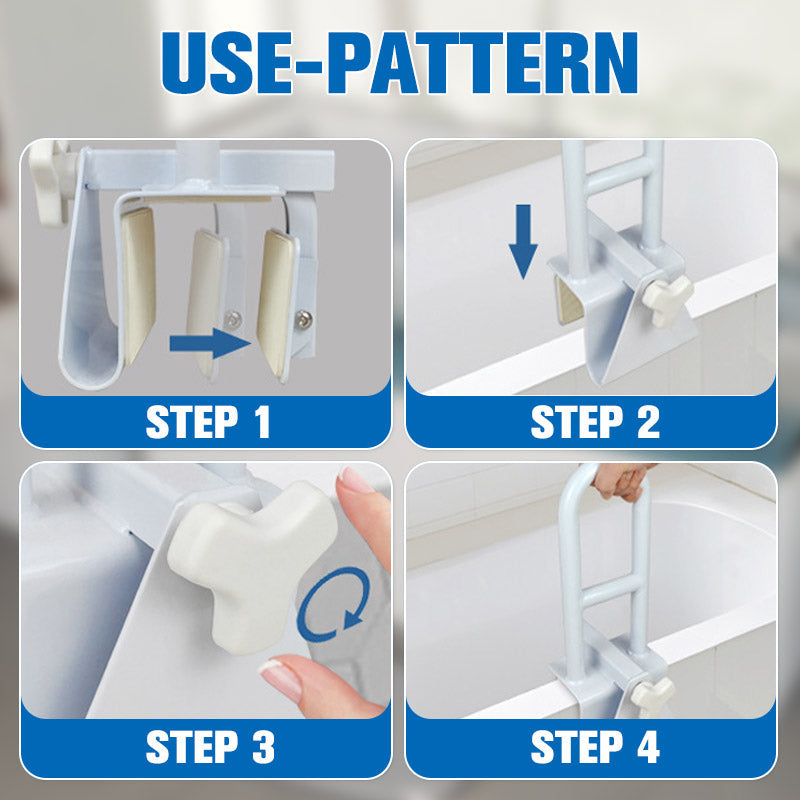 USE-PATTERN

STEP 1

STEP 2

STEP 3

STEP 4